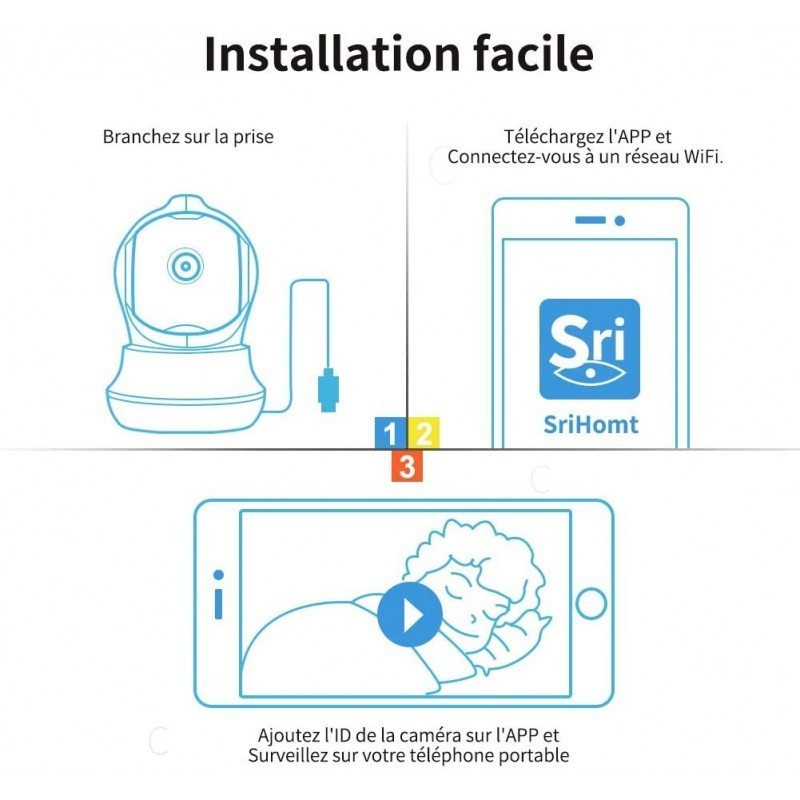 Installation facile

Branchez sur la prise

Téléchargez l'APP et Connectez-vous à un réseau WiFi.

Sri

SriHomt

1 2
3

Ajoutez l'ID de la caméra sur l'APP et Surveillez sur votre téléphone portable