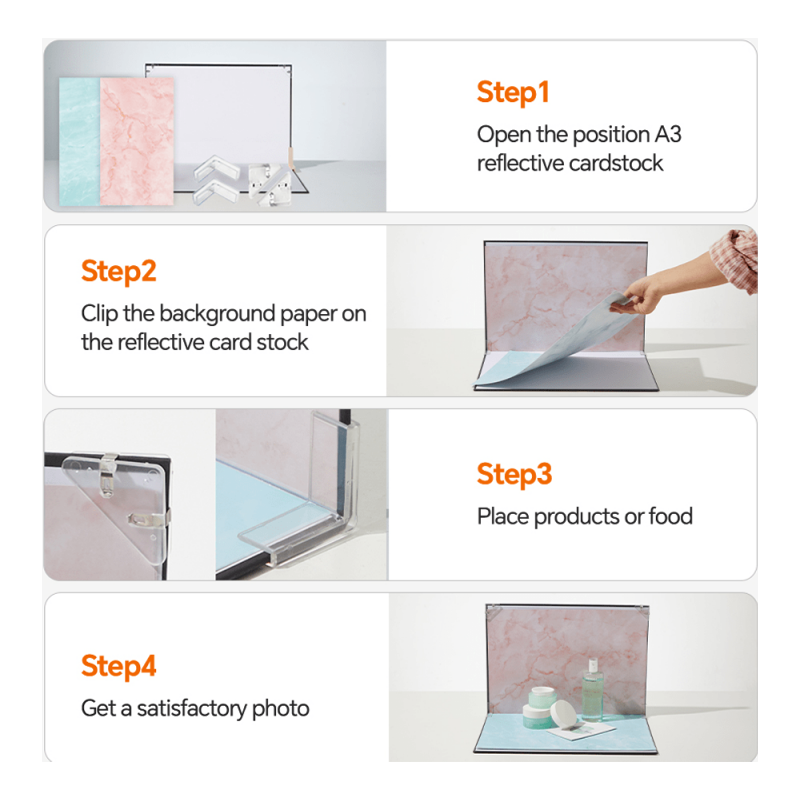 Step1
Open the position A3 reflective cardstock

Step2
Clip the background paper on the reflective card stock

Step3
Place products or food

Step4
Get a satisfactory photo